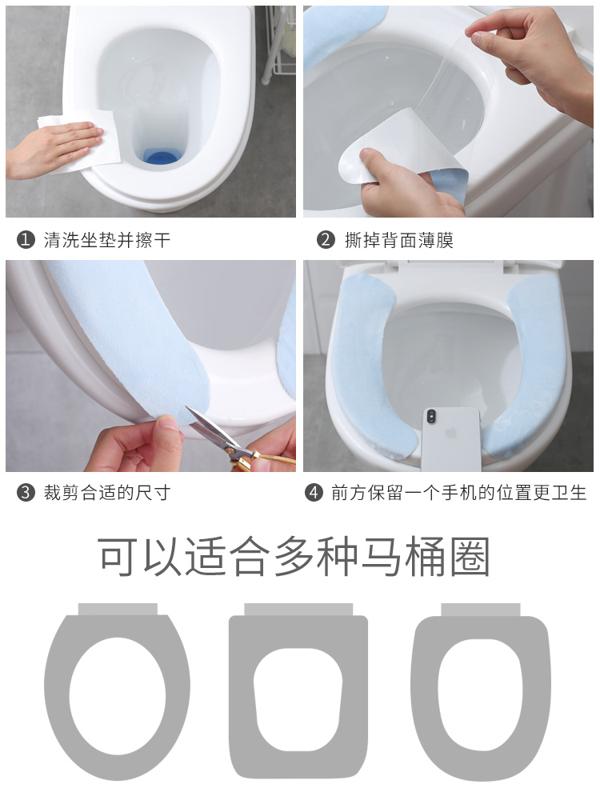 ❶ 清洗坐垫并擦干

❷ 撕掉背面薄膜

❸ 裁剪合适的尺寸

❹ 前方保留一个手机的位置更卫生

可以适合多种马桶圈